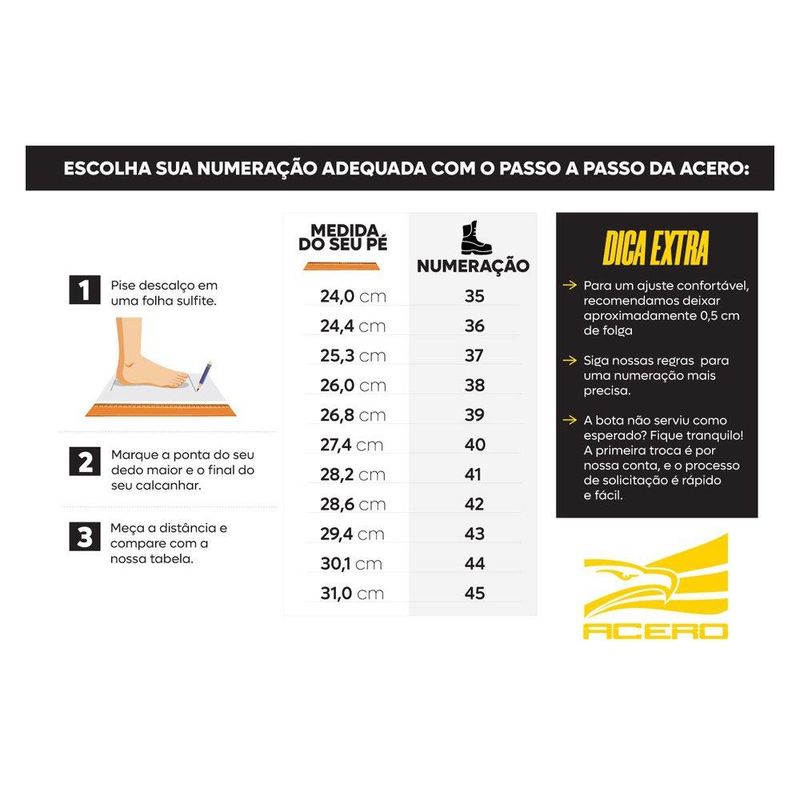 ESCOLHA SUA NUMERAÇÃO ADEQUADA COM O PASSO A PASSO DA ACERO:

1 Pise descalço em uma folha sulfite.

2 Marque a ponta do seu dedo maior e o final do seu calcanhar.

3 Meça a distância e compare com a nossa tabela.

| MEDIDA DO SEU PÉ | NUMERAÇÃO |
|---|---|
| 24,0 cm | 35 |
| 24,4 cm | 36 |
| 25,3 cm | 37 |
| 26,0 cm | 38 |
| 26,8 cm | 39 |
| 27,4 cm | 40 |
| 28,2 cm | 41 |
| 28,6 cm | 42 |
| 29,4 cm | 43 |
| 30,1 cm | 44 |
| 31,0 cm | 45 |

DICA EXTRA

→ Para um ajuste confortável, recomendamos deixar aproximadamente 0,5 cm de folga

→ Siga nossas regras para uma numeração mais precisa.

→ A bota não serviu como esperado? Fique tranquilo! A primeira troca é por nossa conta, e o processo de solicitação é rápido e fácil.

ACERO